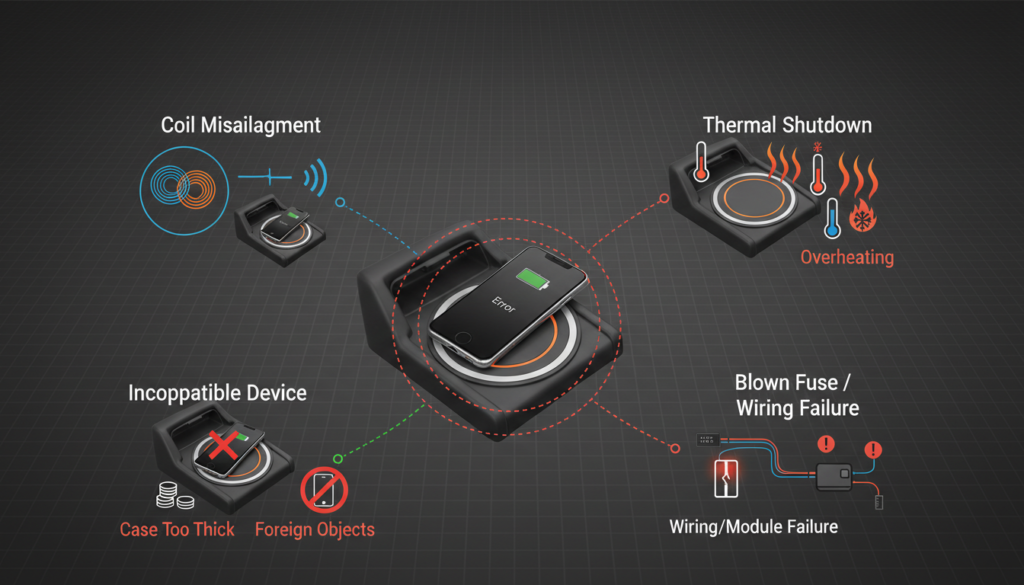 Coil Misailagment

Thermal Shutdown

Overheating

Error

Incoppatible Device

Case Too Thick

Foreign Objects

Blown Fuse / Wiring Failure

Wiring/Module Failure