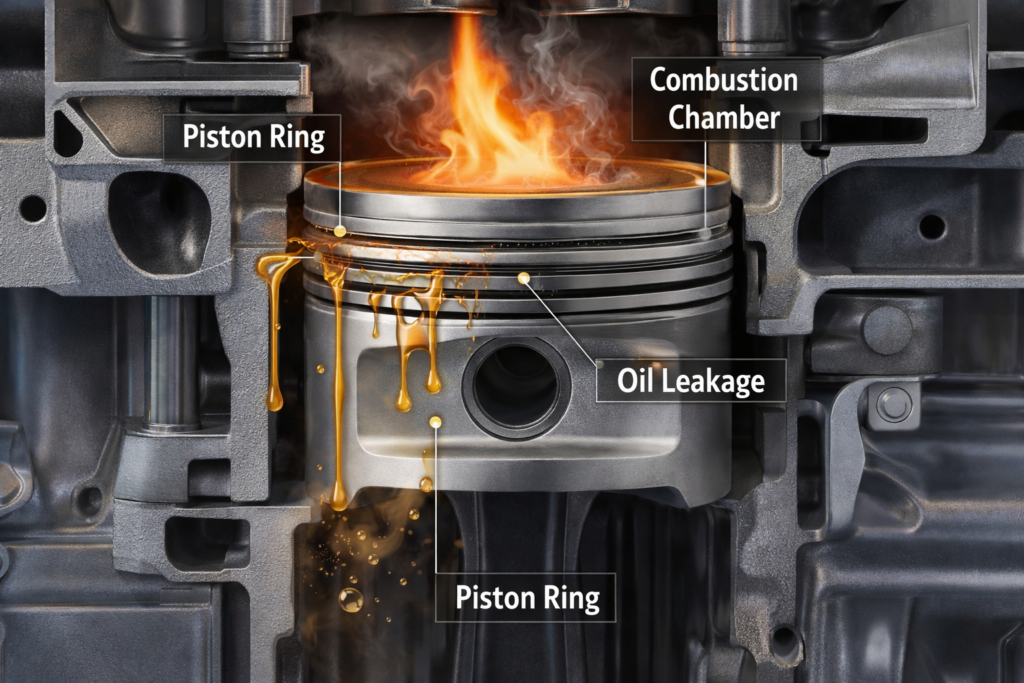 Piston Ring

Combustion Chamber

Oil Leakage

Piston Ring