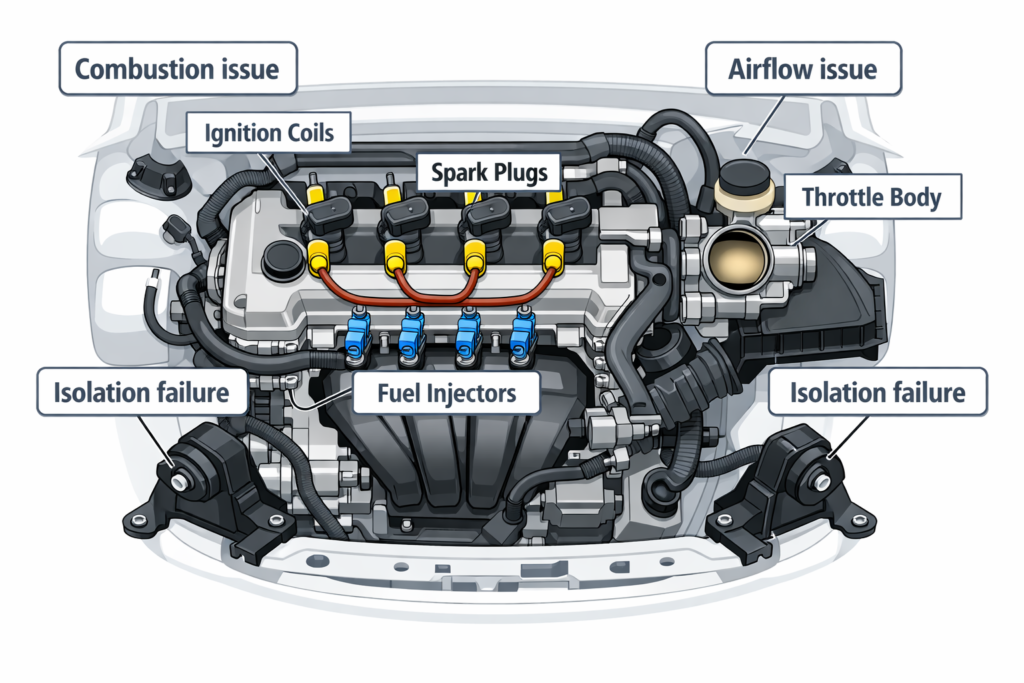 Combustion issue
Airflow issue
Ignition Coils
Spark Plugs
Throttle Body
Isolation failure
Fuel Injectors
Isolation failure