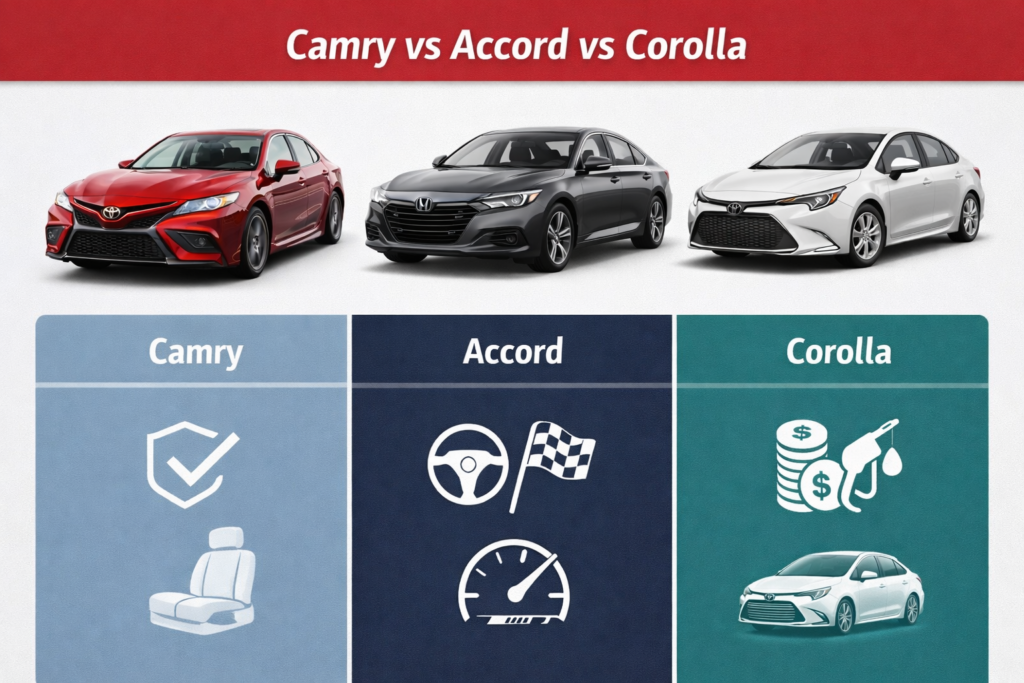 Camry vs Accord vs Corolla

Camry

Accord

Corolla